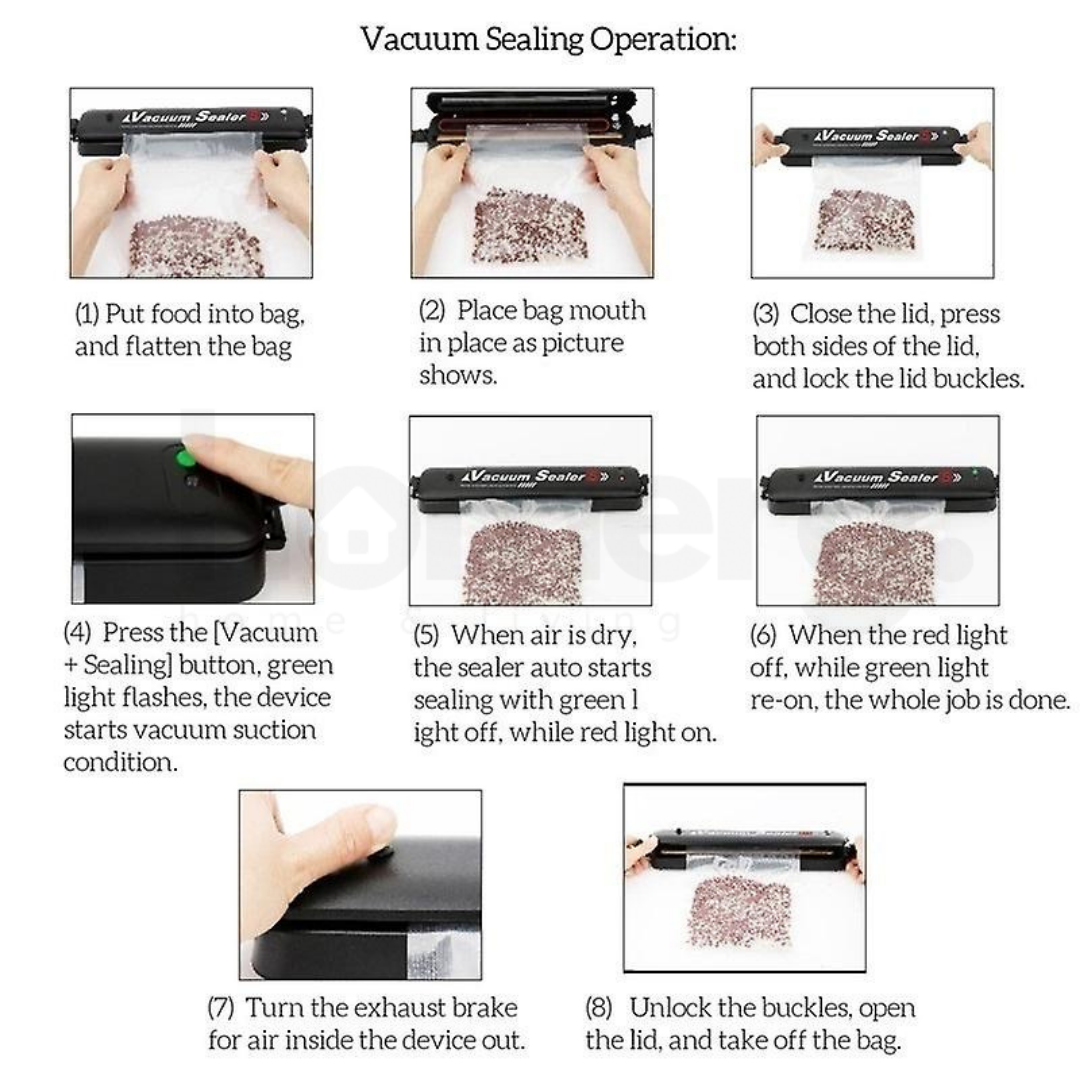 Vacuum Sealing Operation:

Vacuum Sealer

(1) Put food into bag, and flatten the bag

(2) Place bag mouth in place as picture shows.

Vacuum Sealer

(3) Close the lid, press both sides of the lid, and lock the lid buckles.

(4) Press the [Vacuum + Sealing] button, green light flashes, the device starts vacuum suction condition.

Vacuum Sealer

(5) When air is dry, the sealer auto starts sealing with green l ight off, while red light on.

Vacuum Sealer

(6) When the red light off, while green light re-on, the whole job is done.

(7) Turn the exhaust brake for air inside the device out.

(8) Unlock the buckles, open the lid, and take off the bag.