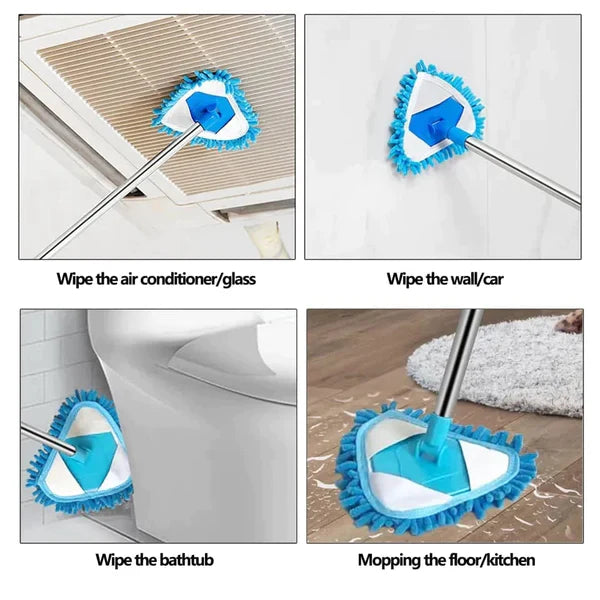 Wipe the air conditioner/glass

Wipe the wall/car

Wipe the bathtub

Mopping the floor/kitchen